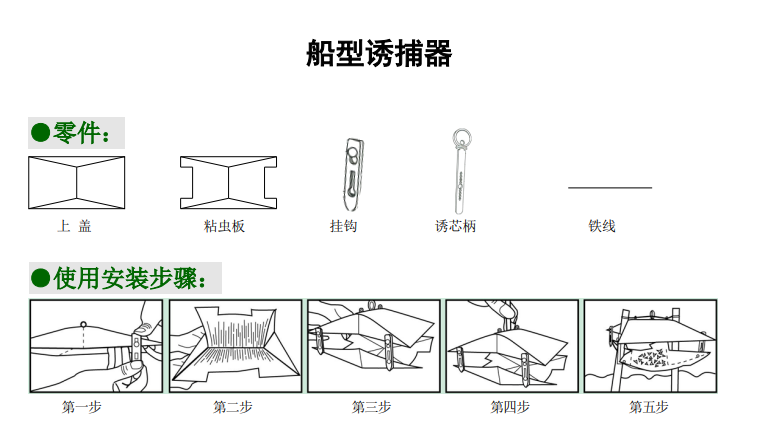 船型诱捕器

●零件：

上 盖

粘虫板

挂钩

诱芯柄

铁线

●使用安装步骤：

第一步

第二步

第三步

第四步

第五步